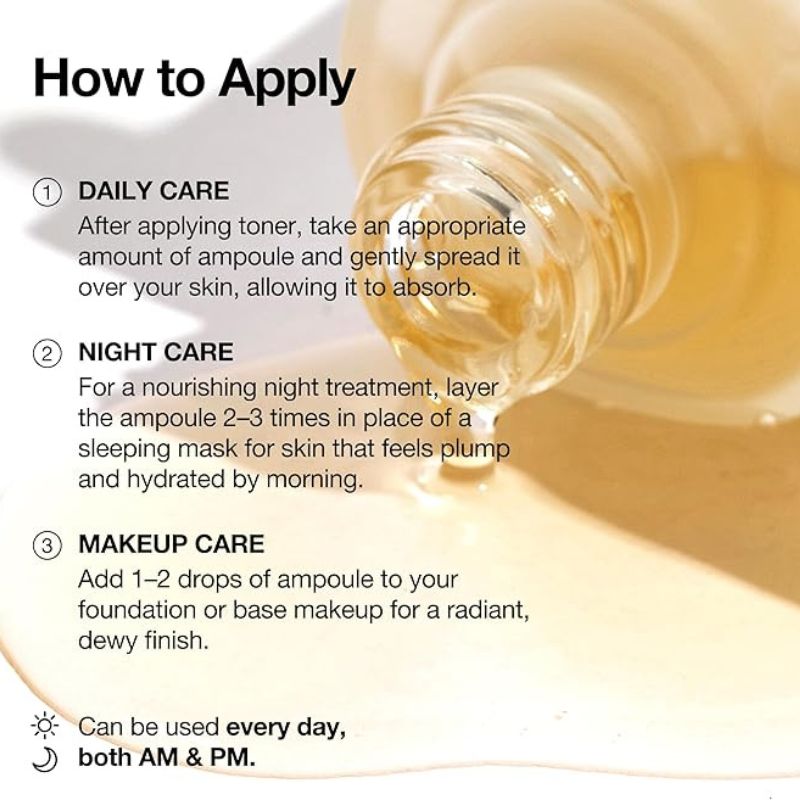 How to Apply

① DAILY CARE
After applying toner, take an appropriate amount of ampoule and gently spread it over your skin, allowing it to absorb.

② NIGHT CARE
For a nourishing night treatment, layer the ampoule 2–3 times in place of a sleeping mask for skin that feels plump and hydrated by morning.

③ MAKEUP CARE
Add 1–2 drops of ampoule to your foundation or base makeup for a radiant, dewy finish.

Can be used every day, both AM & PM.